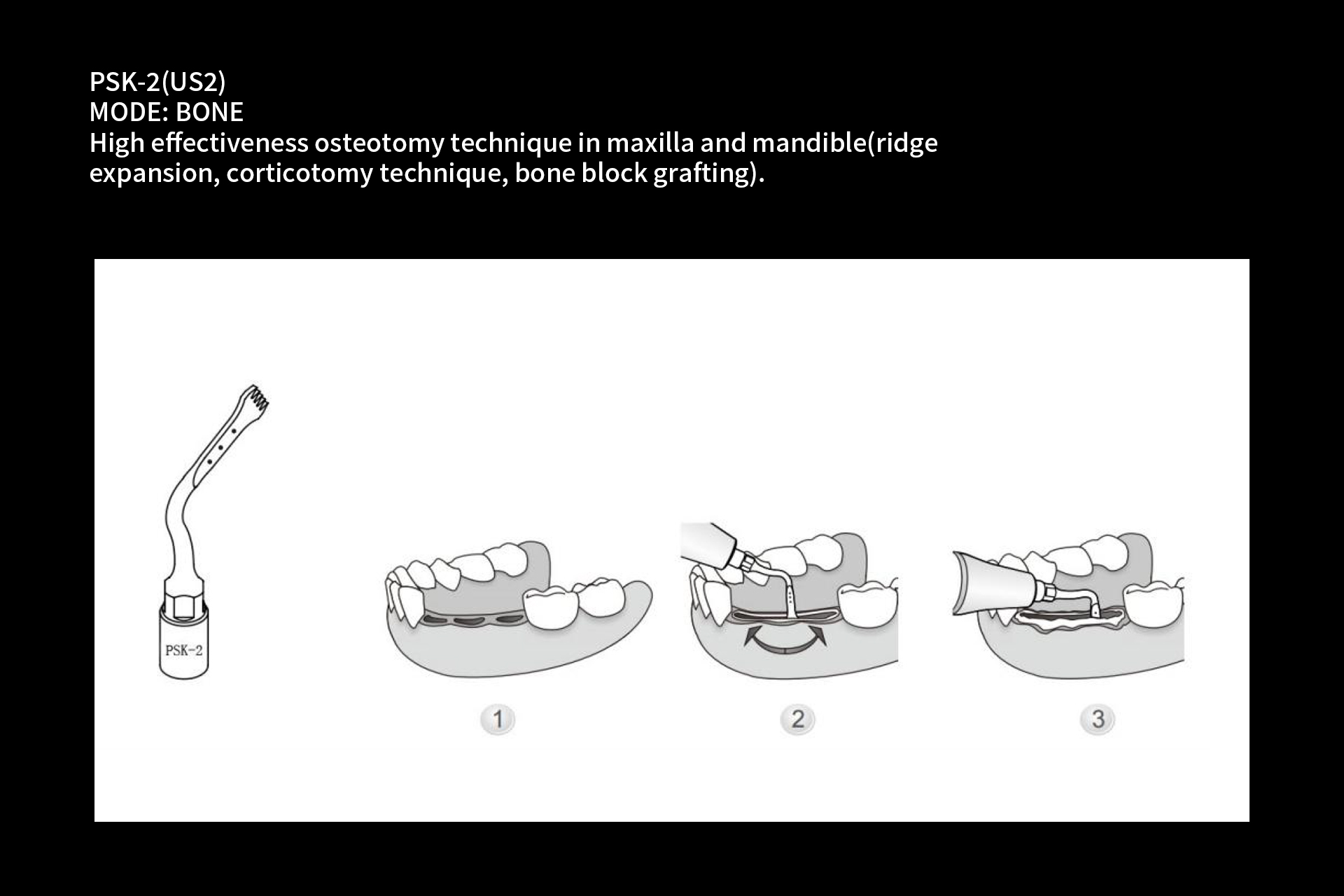 PSK-2(US2)
MODE: BONE
High effectiveness osteotomy technique in maxilla and mandible(ridge expansion, corticotomy technique, bone block grafting).

PSK-2

1

2

3