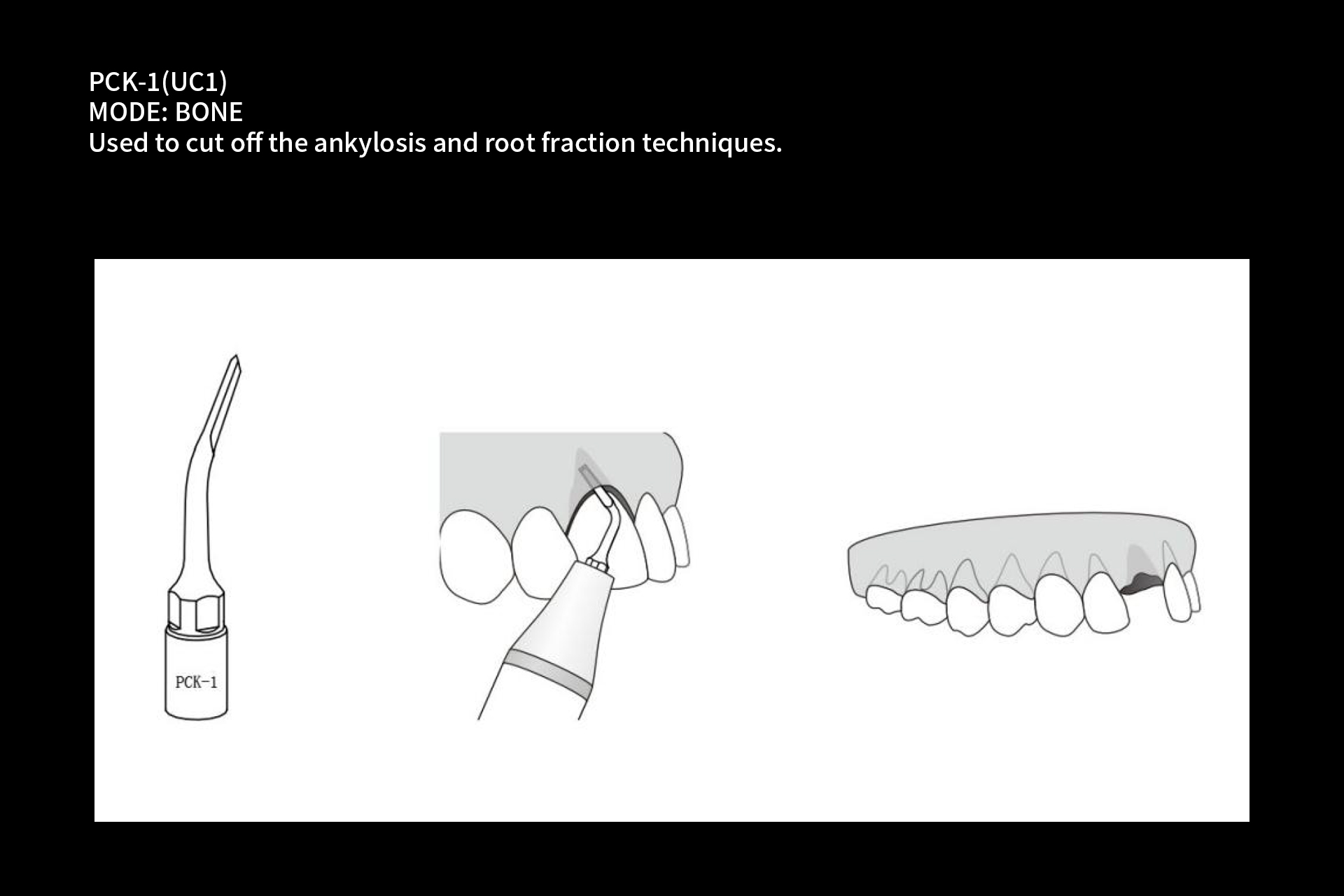 PCK-1(UC1)
MODE: BONE
Used to cut off the ankylosis and root fraction techniques.

PCK-1