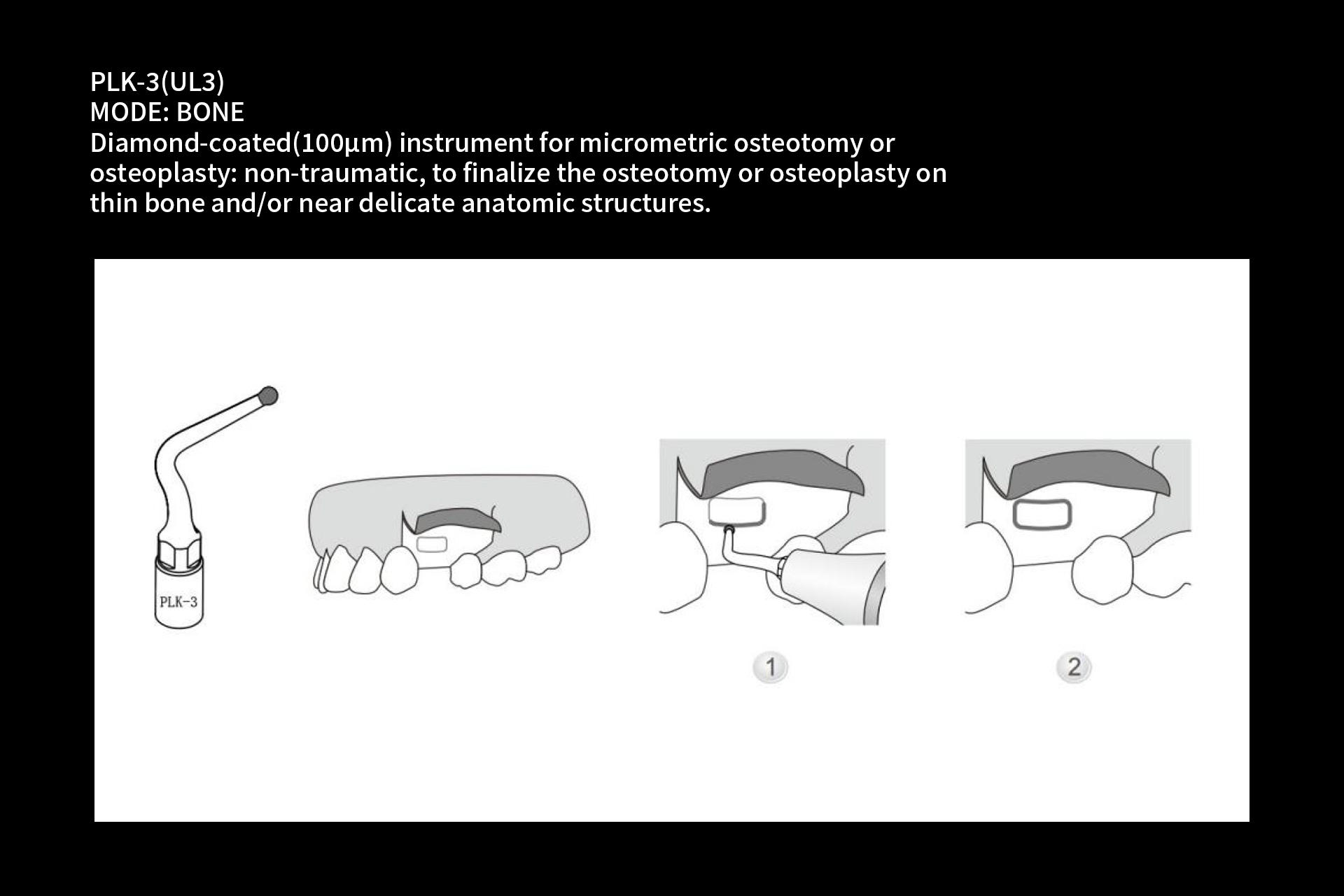 PLK-3(UL3)
MODE: BONE
Diamond-coated(100µm) instrument for micrometric osteotomy or osteoplasty: non-traumatic, to finalize the osteotomy or osteoplasty on thin bone and/or near delicate anatomic structures.

PLK-3

1

2