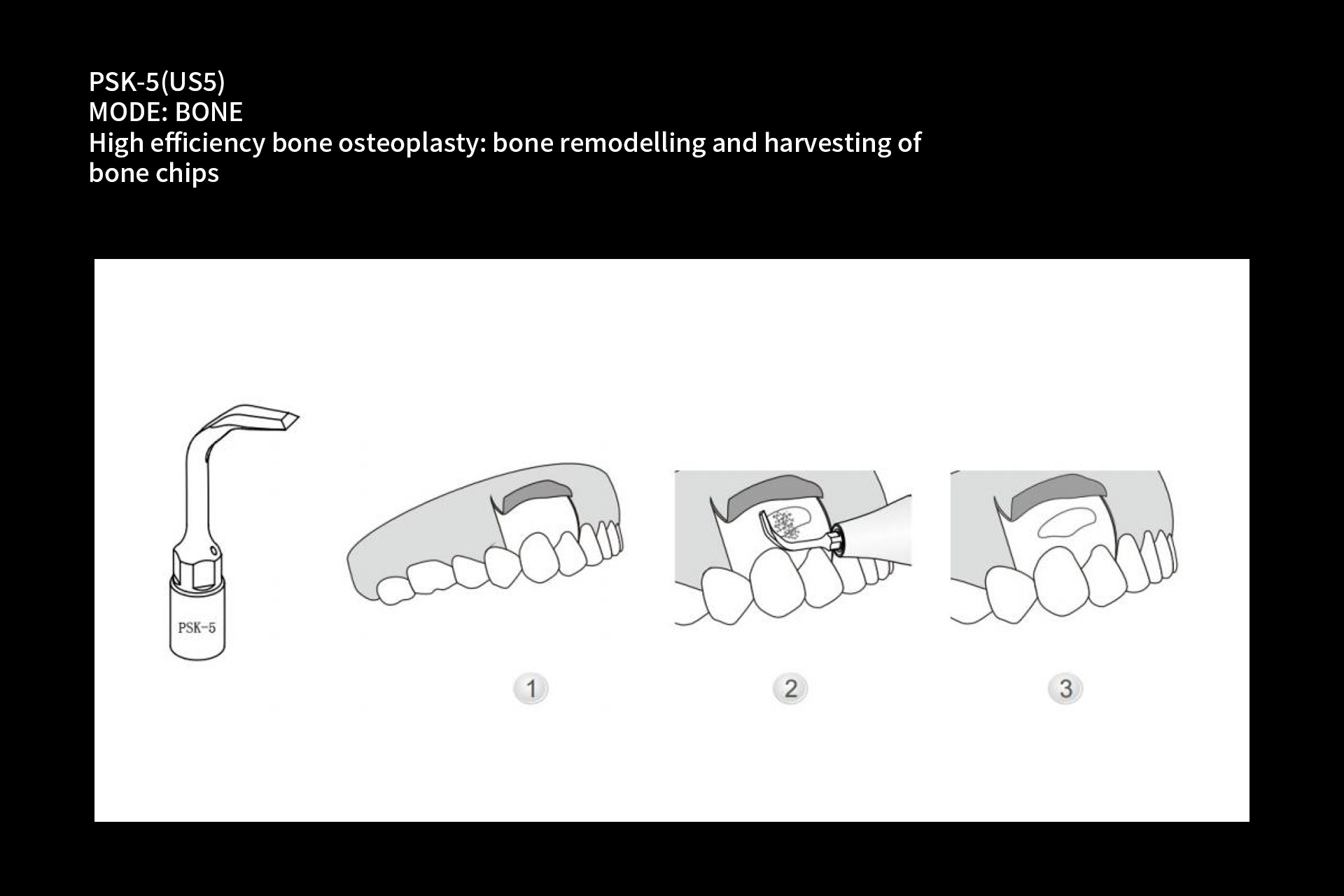 PSK-5(US5)
MODE: BONE
High efficiency bone osteoplasty: bone remodelling and harvesting of bone chips

PSK-5

1

2

3