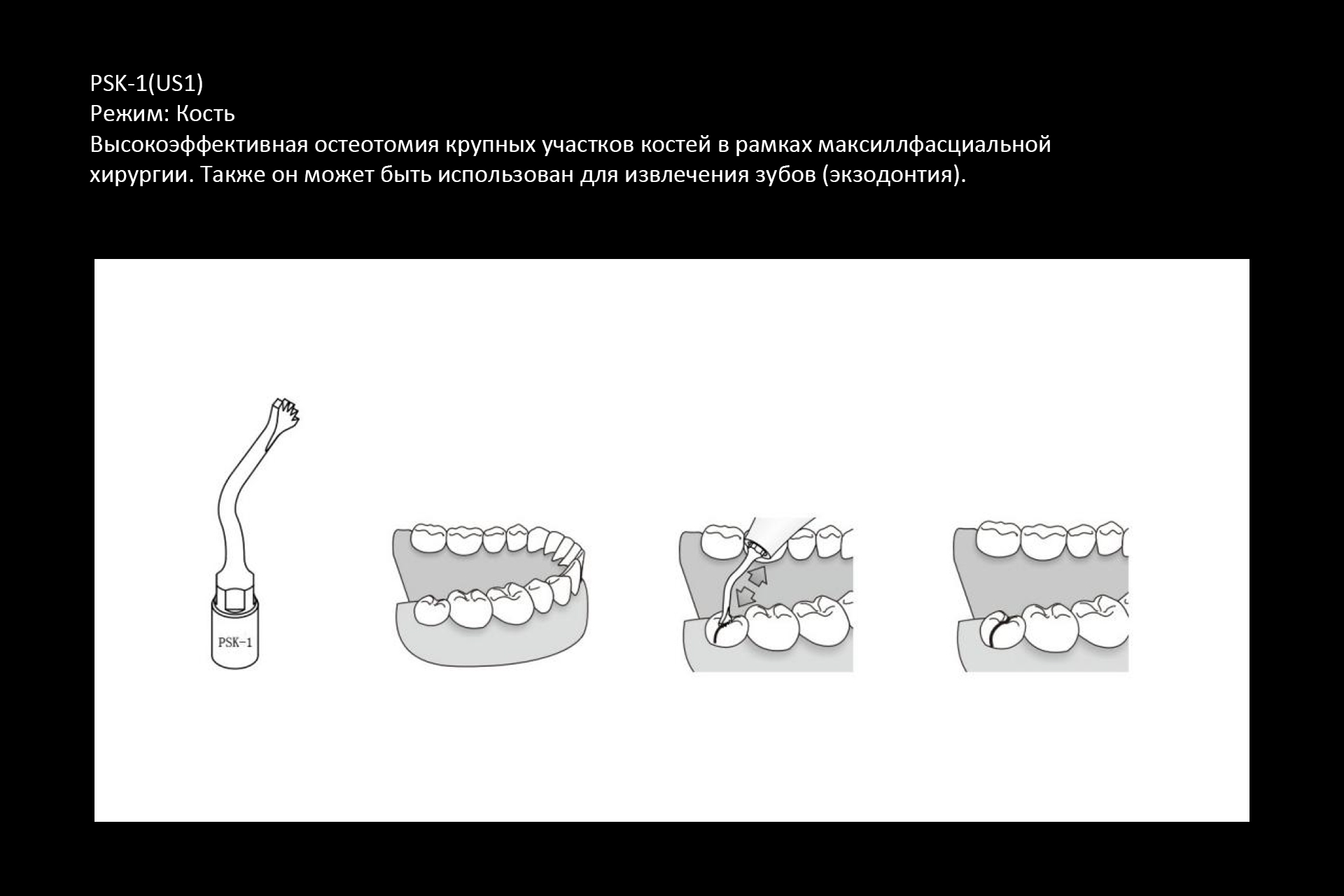 PSK-1(US1)
Режим: Кость
Высокоэффективная остеотомия крупных участков костей в рамках максиллфасциальной хирургии. Также он может быть использован для извлечения зубов (экзодонтия).

PSK-1