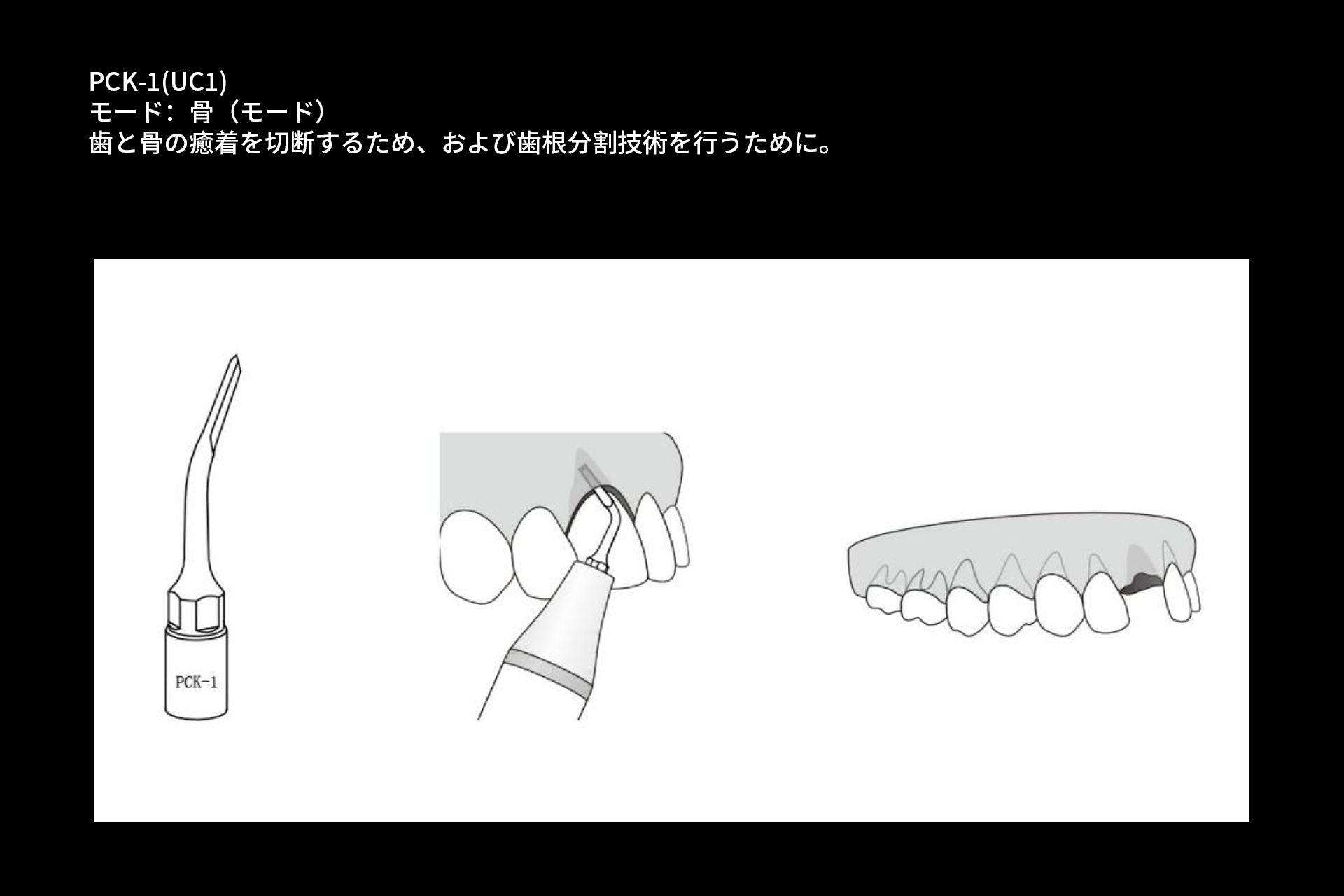 PCK-1(UC1)
モード：骨（モード）
歯と骨の癒着を切断するため、および歯根分割技術を行うために。

PCK-1