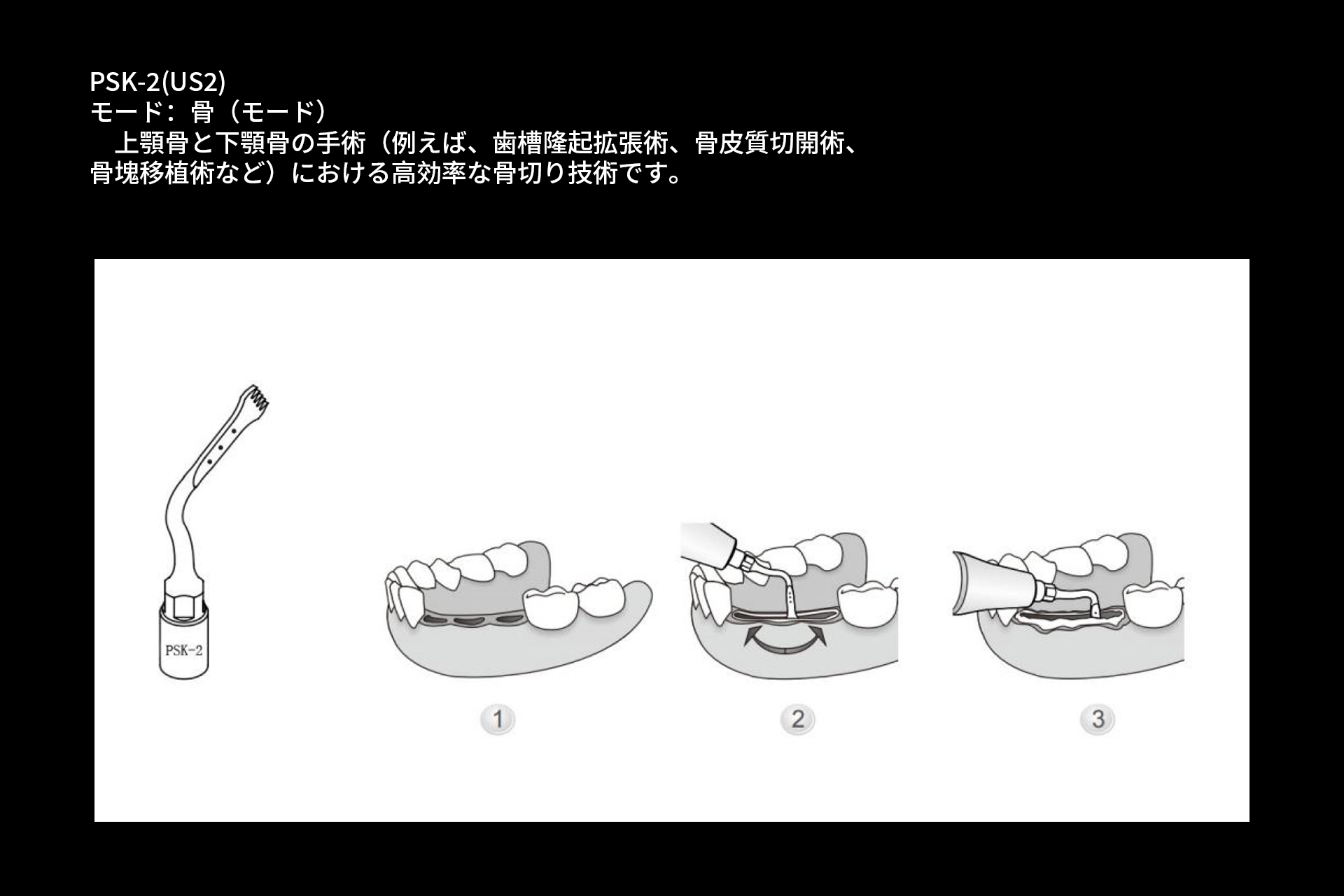 PSK-2(US2)
モード：骨（モード）
上顎骨と下顎骨の手術（例えば、歯槽隆起拡張術、骨皮質切開術、骨塊移植術など）における高効率な骨切り技術です。

PSK-2

1

2

3